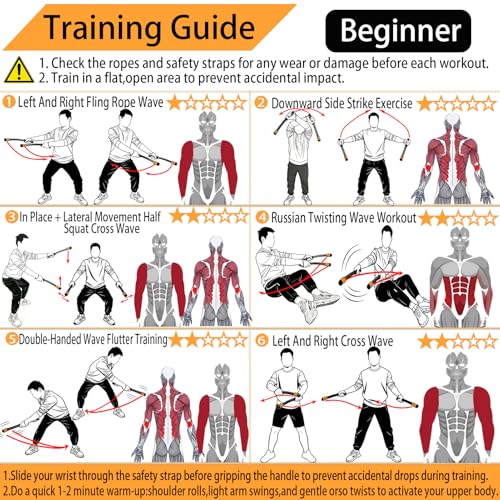 Training Guide

Beginner

1. Check the ropes and safety straps for any wear or damage before each workout.
2. Train in a flat,open area to prevent accidental impact.

① Left And Right Fling Rope Wave ★☆☆☆☆

② Downward Side Strike Exercise ★☆☆☆☆

③ In Place + Lateral Movement Half Squat Cross Wave ★★☆☆☆

④ Russian Twisting Wave Workout ★★☆☆☆

⑤ Double-Handed Wave Flutter Training ★★☆☆☆

⑥ Left And Right Cross Wave ★★☆☆☆

1.Slide your wrist through the safety strap before gripping the handle to prevent accidental drops during training.
2.Do a quick 1-2 minute warm-up:shoulder rolls,light arm swings,and gentle orso twists to activate your upper body.