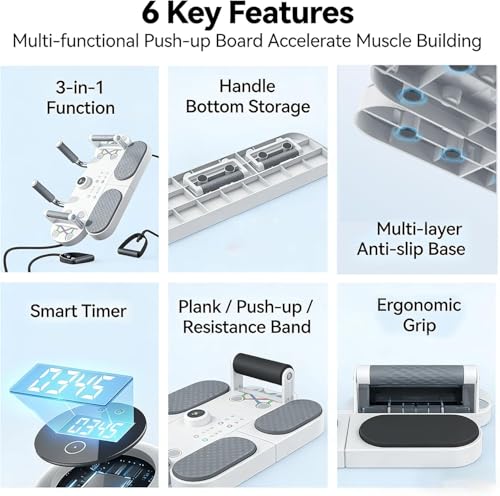 6 Key Features
Multi-functional Push-up Board Accelerate Muscle Building

3-in-1 Function

Handle Bottom Storage

Multi-layer Anti-slip Base

Smart Timer

03:45

03:45

Plank / Push-up / Resistance Band

Ergonomic Grip