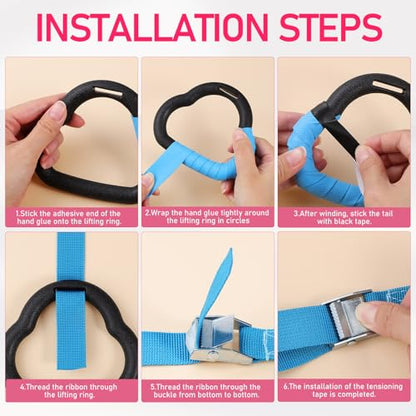 INSTALLATION STEPS

1.Stick the adhesive end of the hand glue onto the lifting ring.

2.Wrap the hand glue tightly around the lifting ring in circles

3.After winding, stick the tail with black tape.

4.Thread the ribbon through the lifting ring.

5.Thread the ribbon through the buckle from bottom to bottom.

6.The installation of the tensioning tape is completed.