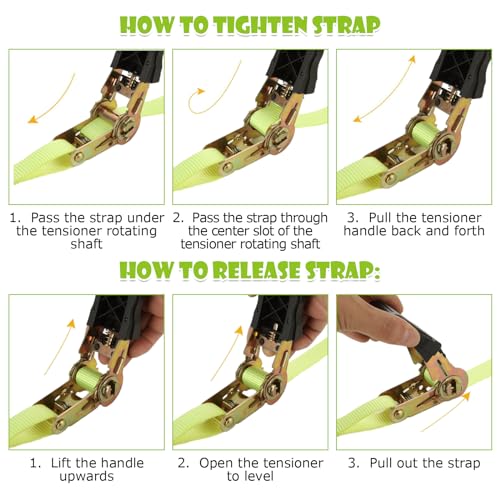 HOW TO TIGHTEN STRAP

1. Pass the strap under the tensioner rotating shaft

2. Pass the strap through the center slot of the tensioner rotating shaft

3. Pull the tensioner handle back and forth

HOW TO RELEASE STRAP:

1. Lift the handle upwards

2. Open the tensioner to level

3. Pull out the strap