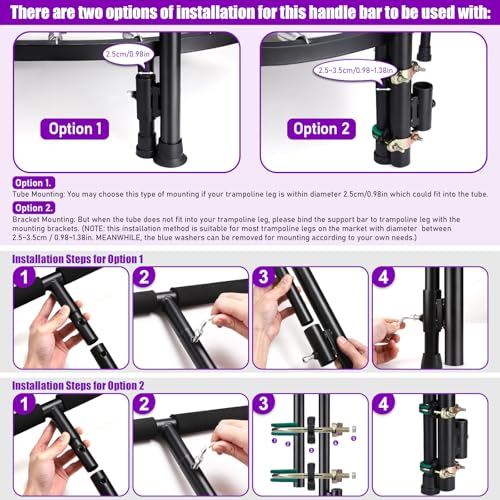 There are two options of installation for this handle bar to be used with:

2.5cm/0.98in

Option 1

2.5~3.5cm/0.98~1.38in

Option 2

Option 1.

Tube Mounting: You may choose this type of mounting if your trampoline leg is within diameter 2.5cm/0.98in which could fit into the tube.

Option 2.

Bracket Mounting: But when the tube does not fit into your trampoline leg, please bind the support bar to trampoline leg with the mounting brackets. (NOTE: this installation method is suitable for most trampoline legs on the market with diameter between 2.5~3.5cm / 0.98~1.38in. MEANWHILE, the blue washers can be removed for mounting according to your own needs.)

Installation Steps for Option 1

1

2

3

4

Installation Steps for Option 2

1

2

3

1 2 3 4 5

4