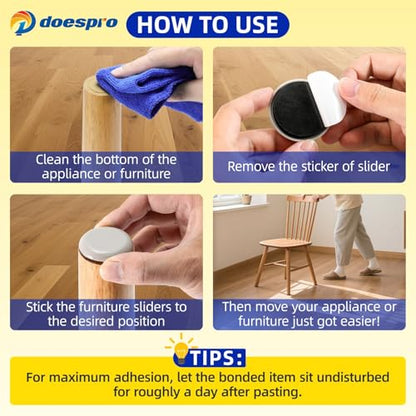 doespro HOW TO USE

Clean the bottom of the appliance or furniture

Remove the sticker of slider

Stick the furniture sliders to the desired position

Then move your appliance or furniture just got easier!

TIPS:

For maximum adhesion, let the bonded item sit undisturbed for roughly a day after pasting.