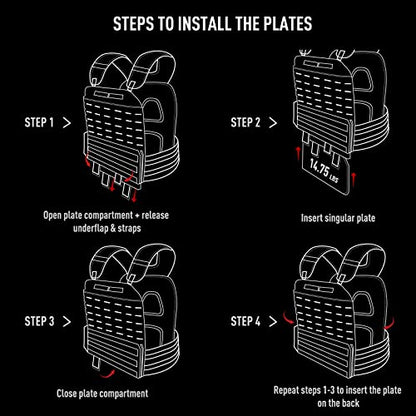 STEPS TO INSTALL THE PLATES

STEP 1 >

Open plate compartment + release underflap & straps

STEP 2 >

14.75 LBS

Insert singular plate

STEP 3 >

Close plate compartment

STEP 4 >

Repeat steps 1-3 to insert the plate on the back