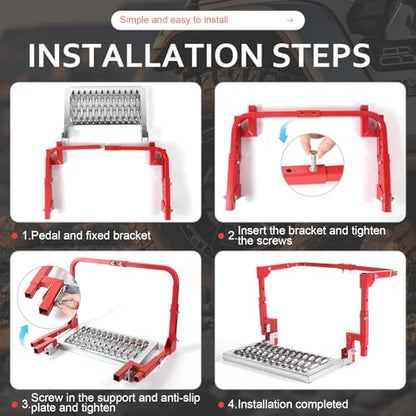 Simple and easy to install →

INSTALLATION STEPS

1.Pedal and fixed bracket

2.Insert the bracket and tighten the screws

3.Screw in the support and anti-slip plate and tighten

4.Installation completed