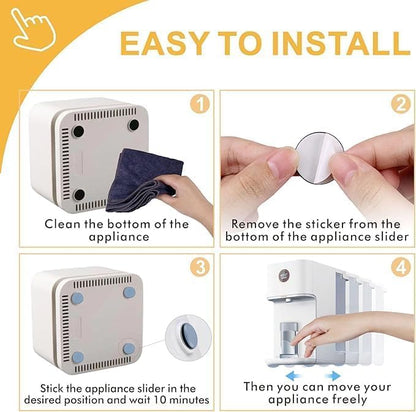 EASY TO INSTALL

1

Clean the bottom of the appliance

2

Remove the sticker from the bottom of the appliance slider

3

Stick the appliance slider in the desired position and wait 10 minutes

4

Then you can move your appliance freely