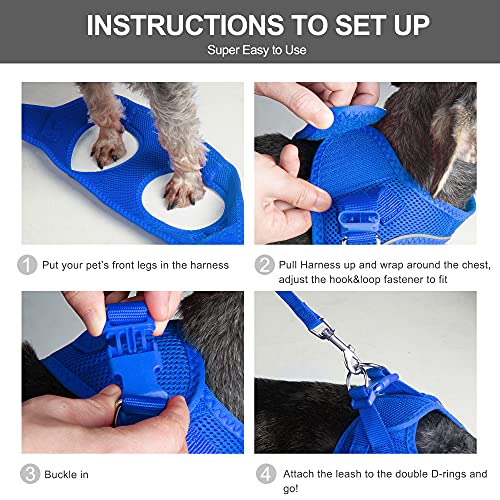 INSTRUCTIONS TO SET UP
Super Easy to Use

1 Put your pet's front legs in the harness

2 Pull Harness up and wrap around the chest, adjust the hook&loop fastener to fit

3 Buckle in

4 Attach the leash to the double D-rings and go!