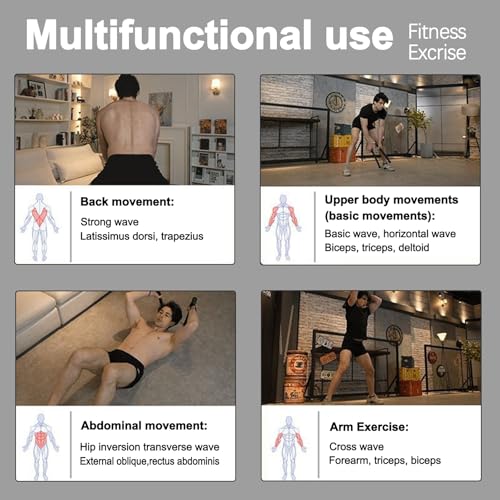 Multifunctional use Fitness Excrise

Back movement:
Strong wave
Latissimus dorsi, trapezius

Upper body movements (basic movements):
Basic wave, horizontal wave
Biceps, triceps, deltoid

Abdominal movement:
Hip inversion transverse wave
External oblique,rectus abdominis

Arm Exercise:
Cross wave
Forearm, triceps, biceps