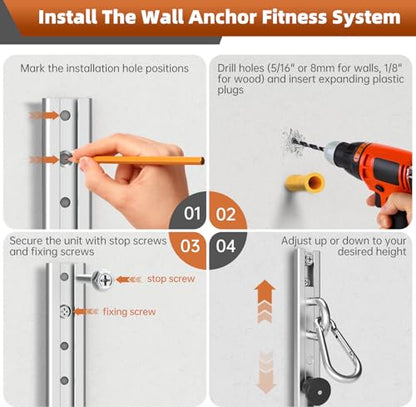 Install The Wall Anchor Fitness System

Mark the installation hole positions

01

Drill holes (5/16" or 8mm for walls, 1/8" for wood) and insert expanding plastic plugs

02

Secure the unit with stop screws and fixing screws

03

stop screw

fixing screw

04

Adjust up or down to your desired height