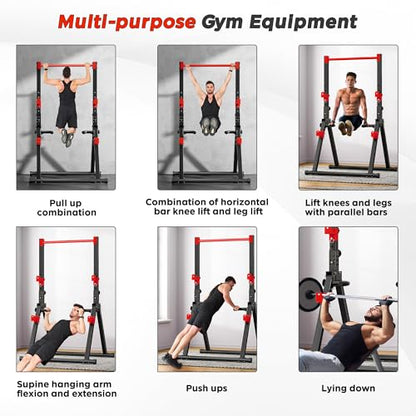 Multi-purpose Gym Equipment

Pull up combination

Combination of horizontal bar knee lift and leg lift

Lift knees and legs with parallel bars

Supine hanging arm flexion and extension

Push ups

Lying down