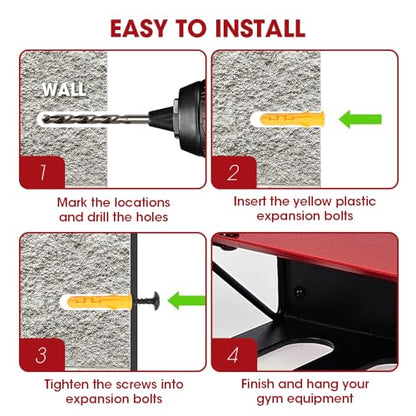 EASY TO INSTALL

WALL

1

Mark the locations and drill the holes

2

Insert the yellow plastic expansion bolts

3

Tighten the screws into expansion bolts

4

Finish and hang your gym equipment