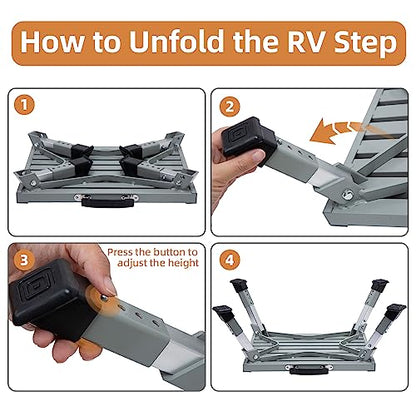 How to Unfold the RV Step

1

2

3

Press the button to adjust the height

4