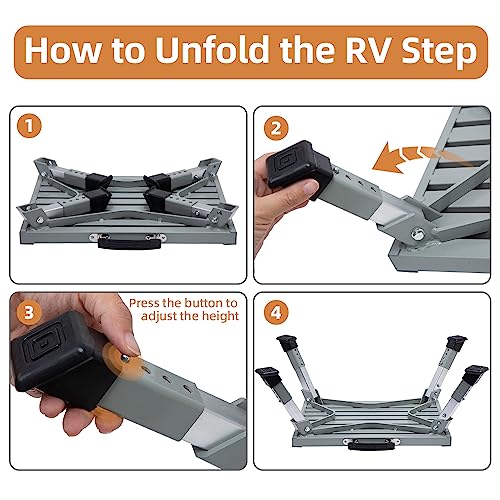 How to Unfold the RV Step

1

2

3

Press the button to adjust the height

4