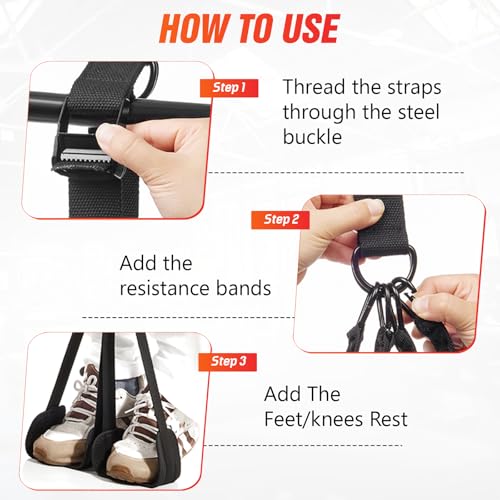 HOW TO USE

Step 1

Thread the straps through the steel buckle

Step 2

Add the resistance bands

Step 3

Add The Feet/knees Rest