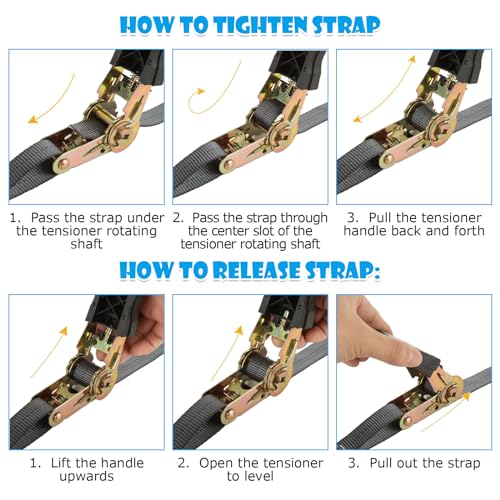 HOW TO TIGHTEN STRAP

1. Pass the strap under the tensioner rotating shaft

2. Pass the strap through the center slot of the tensioner rotating shaft

3. Pull the tensioner handle back and forth

HOW TO RELEASE STRAP:

1. Lift the handle upwards

2. Open the tensioner to level

3. Pull out the strap