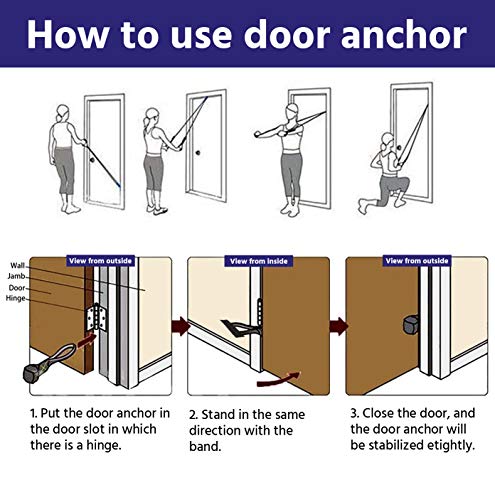 How to use door anchor

View from outside

Wall
Jamb
Door
Hinge

View from inside

View from outside

1. Put the door anchor in the door slot in which there is a hinge.

2. Stand in the same direction with the band.

3. Close the door, and the door anchor will be stabilized etightly.