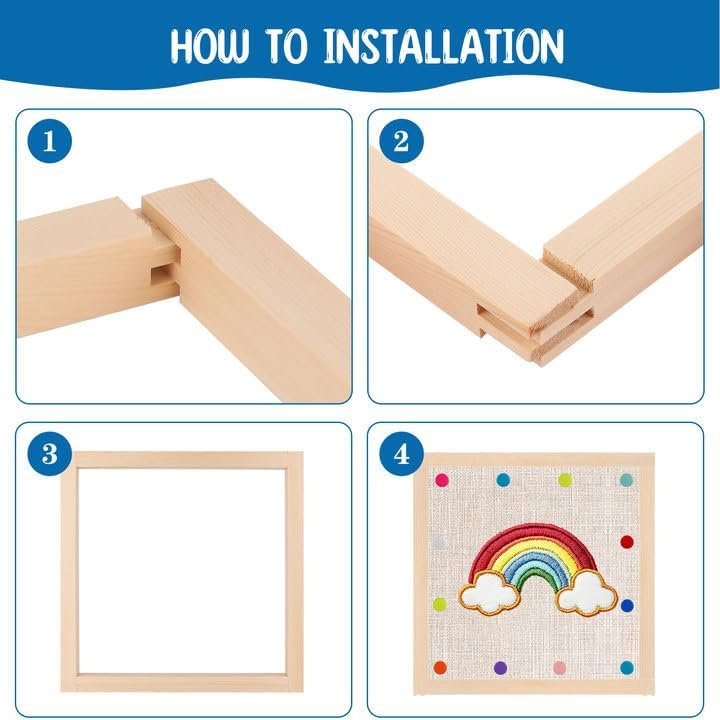 HOW TO INSTALLATION

1

2

3

4