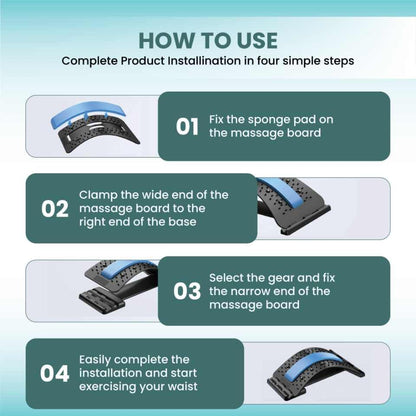 HOW TO USE
Complete Product Installination in four simple steps

01 Fix the sponge pad on the massage board

02 Clamp the wide end of the massage board to the right end of the base

03 Select the gear and fix the narrow end of the massage board

04 Easily complete the installation and start exercising your waist