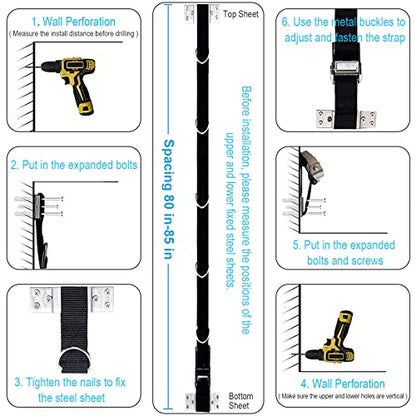 1. Wall Perforation
( Measure the install distance before drilling )

2. Put in the expanded bolts

3. Tighten the nails to fix the steel sheet

Top Sheet

Spacing 80 in-85 in

Before installation, please measure the positions of the upper and lower fixed steel sheets.

Bottom Sheet

6. Use the metal buckles to adjust and fasten the strap

5. Put in the expanded bolts and screws

4. Wall Perforation
( Make sure the upper and lower holes are vertical )