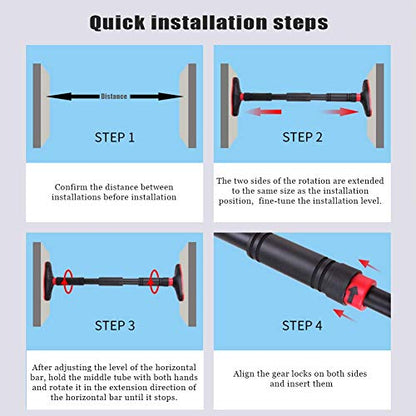 Quick installation steps

Distance

STEP 1

Confirm the distance between installations before installation

STEP 2

The two sides of the rotation are extended to the same size as the installation position, fine-tune the installation level.

STEP 3

After adjusting the level of the horizontal bar, hold the middle tube with both hands and rotate it in the extension direction of the horizontal bar until it stops.

STEP 4

Align the gear locks on both sides and insert them