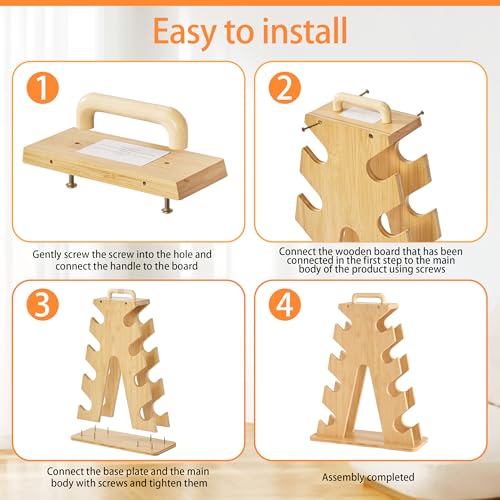 Easy to install

1

Gently screw the screw into the hole and connect the handle to the board

2

Connect the wooden board that has been connected in the first step to the main body of the product using screws

3

Connect the base plate and the main body with screws and tighten them

4

Assembly completed