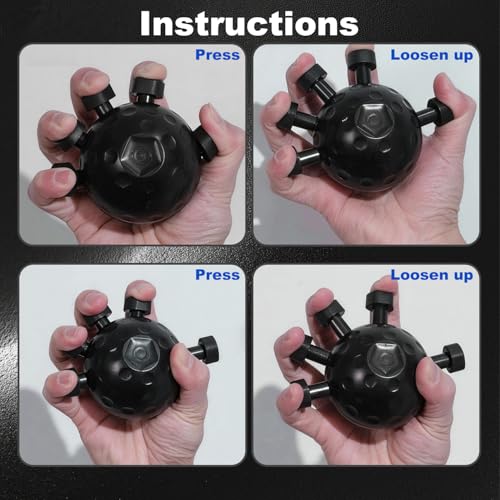 Instructions

Press

Loosen up

Press

Loosen up