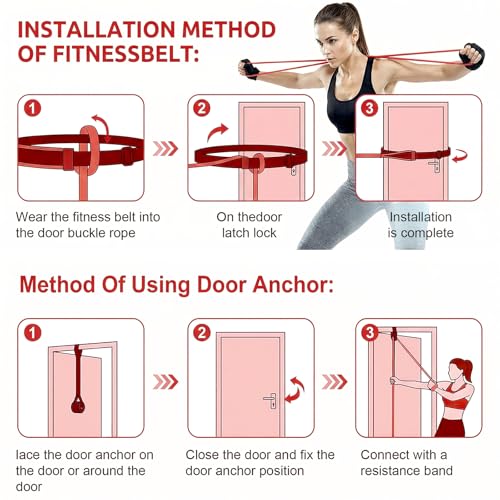 INSTALLATION METHOD OF FITNESSBELT:

1

Wear the fitness belt into the door buckle rope

2

On thedoor latch lock

3

Installation is complete

Method Of Using Door Anchor:

1

lace the door anchor on the door or around the door

2

Close the door and fix the door anchor position

3

Connect with a resistance band