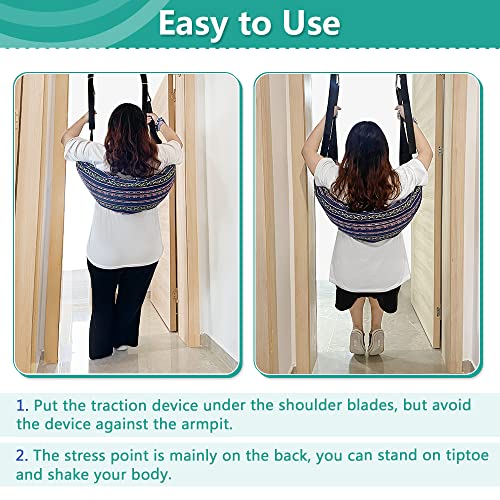 Easy to Use

1. Put the traction device under the shoulder blades, but avoid the device against the armpit.

2. The stress point is mainly on the back, you can stand on tiptoe and shake your body.