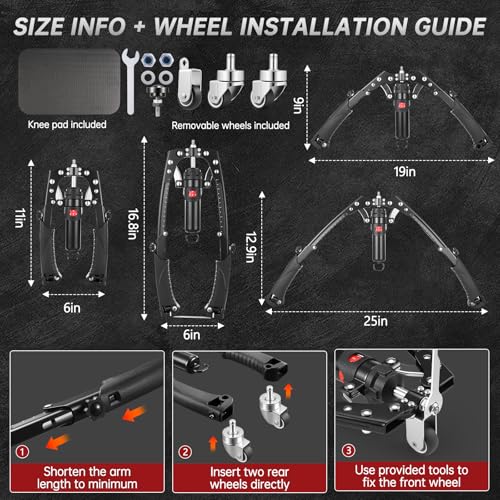 SIZE INFO + WHEEL INSTALLATION GUIDE

Knee pad included

Removable wheels included

9in

19in

11in

6in

16.8in

6in

12.9in

25in

1
Shorten the arm length to minimum

2
Insert two rear wheels directly

3
Use provided tools to fix the front wheel