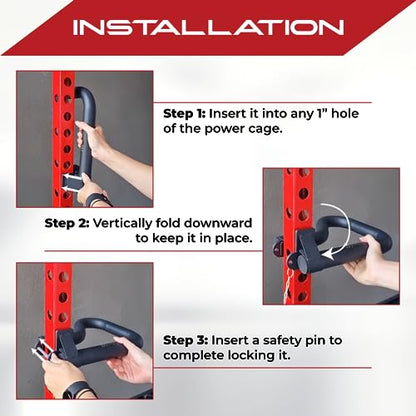 INSTALLATION

Step 1: Insert it into any 1" hole of the power cage.

Step 2: Vertically fold downward to keep it in place.

Step 3: Insert a safety pin to complete locking it.