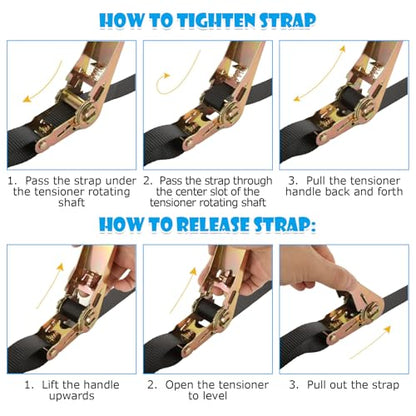 HOW TO TIGHTEN STRAP

1. Pass the strap under the tensioner rotating shaft

2. Pass the strap through the center slot of the tensioner rotating shaft

3. Pull the tensioner handle back and forth

HOW TO RELEASE STRAP:

1. Lift the handle upwards

2. Open the tensioner to level

3. Pull out the strap