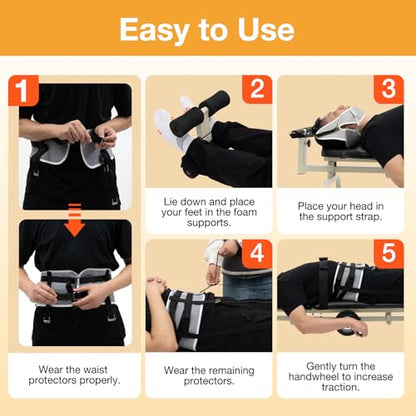 Easy to Use

1

Wear the waist protectors properly.

2

Lie down and place your feet in the foam supports.

3

Place your head in the support strap.

4

Wear the remaining protectors.

5

Gently turn the handwheel to increase traction.