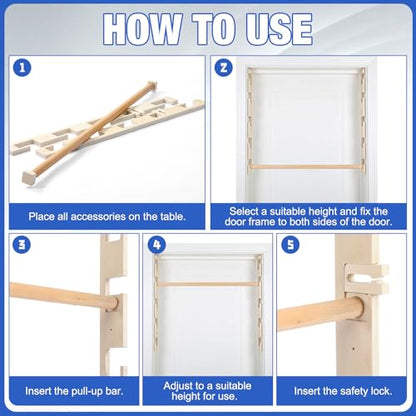 HOW TO USE

1

Place all accessories on the table.

2

Select a suitable height and fix the door frame to both sides of the door.

3

Insert the pull-up bar.

4

Adjust to a suitable height for use.

5

Insert the safety lock.