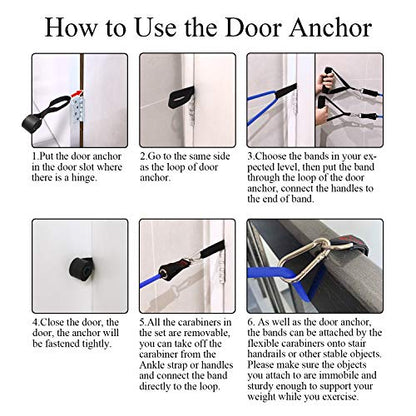 How to Use the Door Anchor

1.Put the door anchor in the door slot where there is a hinge.

2.Go to the same side as the loop of door anchor.

3.Choose the bands in your expected level, then put the band through the loop of the door anchor, connect the handles to the end of band.

4.Close the door, the door, the anchor will be fastened tightly.

5.All the carabiners in the set are removable, you can take off the carabiner from the Ankle strap or handles and connect the band directly to the loop.

6. As well as the door anchor, the bands can be attached by the flexible carabiners onto stair handrails or other stable objects. Please make sure the objects you attach to are immobile and sturdy enough to support your weight while you exercise.