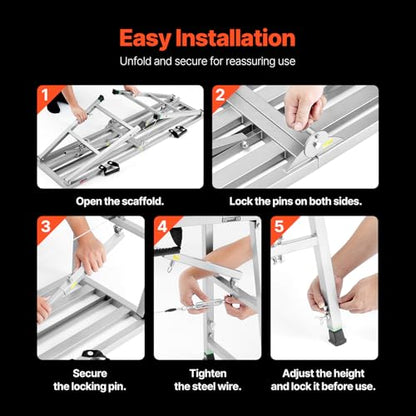 Easy Installation

Unfold and secure for reassuring use

1

Open the scaffold.

2

Lock the pins on both sides.

3

Secure the locking pin.

4

Tighten the steel wire.

5

Adjust the height and lock it before use.