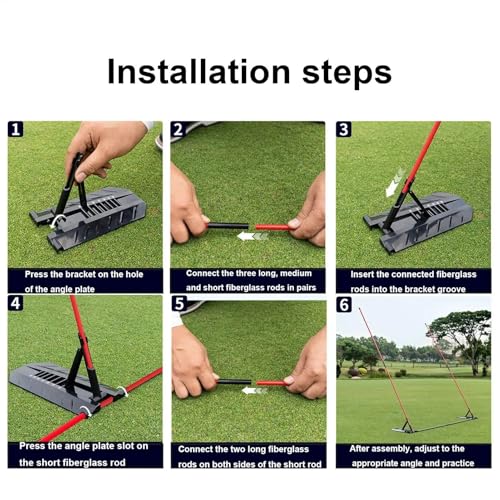 Installation steps

1
Press the bracket on the hole of the angle plate

2
Connect the three long, medium and short fiberglass rods in pairs

3
Insert the connected fiberglass rods into the bracket groove

4
Press the angle plate slot on the short fiberglass rod

5
Connect the two long fiberglass rods on both sides of the short rod

6
After assembly, adjust to the appropriate angle and practice