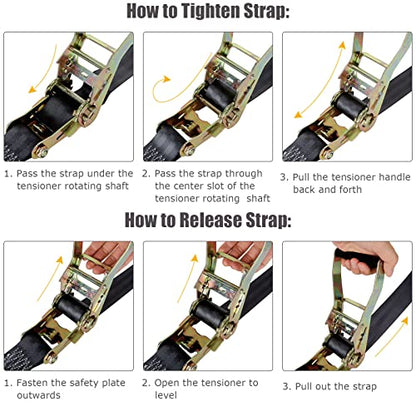 How to Tighten Strap:

1. Pass the strap under the tensioner rotating shaft

2. Pass the strap through the center slot of the tensioner rotating shaft

3. Pull the tensioner handle back and forth

How to Release Strap:

1. Fasten the safety plate outwards

2. Open the tensioner to level

3. Pull out the strap