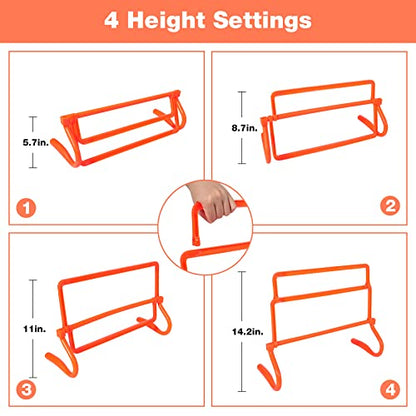 4 Height Settings

5.7in.

1

8.7in.

2

11in.

3

14.2in.

4