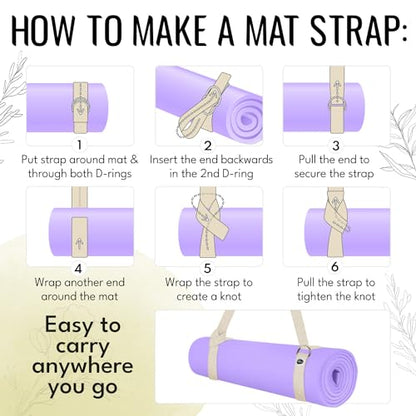 HOW TO MAKE A MAT STRAP:

1
Put strap around mat & through both D-rings

2
Insert the end backwards in the 2nd D-ring

3
Pull the end to secure the strap

4
Wrap another end around the mat

5
Wrap the strap to create a knot

6
Pull the strap to tighten the knot

Easy to carry anywhere you go