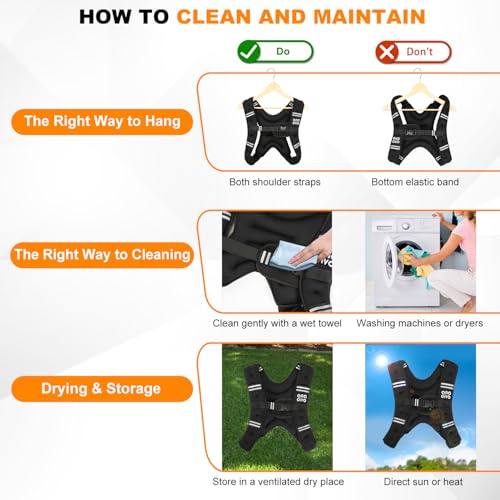 HOW TO CLEAN AND MAINTAIN

Do

Don't

The Right Way to Hang

Both shoulder straps

Bottom elastic band

The Right Way to Cleaning

Clean gently with a wet towel

Washing machines or dryers

Drying & Storage

Store in a ventilated dry place

Direct sun or heat