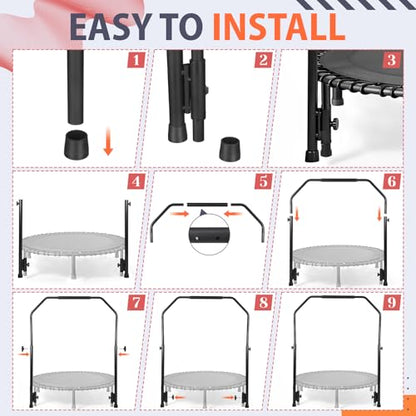 EASY TO INSTALL

1

2

3

4

5

6

7

8

9