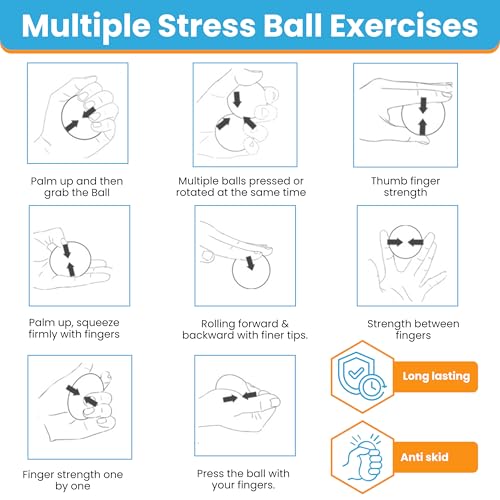 Multiple Stress Ball Exercises

Palm up and then grab the Ball

Multiple balls pressed or rotated at the same time

Thumb finger strength

Palm up, squeeze firmly with fingers

Rolling forward & backward with finer tips.

Strength between fingers

Finger strength one by one

Press the ball with your fingers.

Long lasting

Anti skid