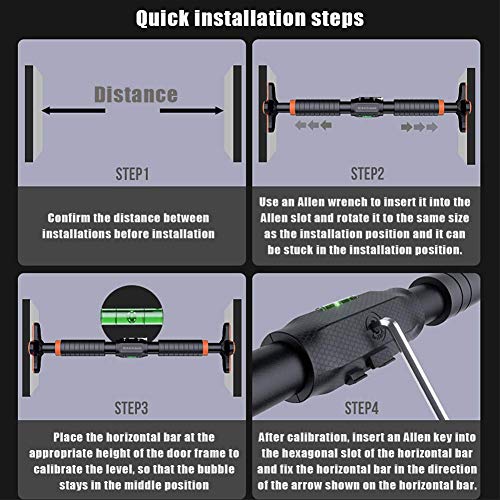 Quick installation steps

Distance

STEP1

Confirm the distance between installations before installation

STEP2

Use an Allen wrench to insert it into the Allen slot and rotate it to the same size as the installation position and it can be stuck in the installation position.

STEP3

Place the horizontal bar at the appropriate height of the door frame to calibrate the level, so that the bubble stays in the middle position

STEP4

After calibration, insert an Allen key into the hexagonal slot of the horizontal bar and fix the horizontal bar in the direction of the arrow shown on the horizontal bar.