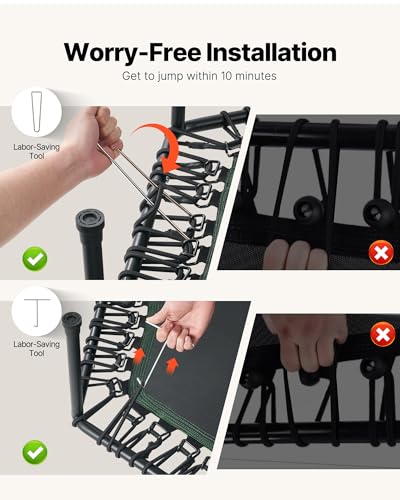 Worry-Free Installation

Get to jump within 10 minutes

Labor-Saving Tool

Labor-Saving Tool