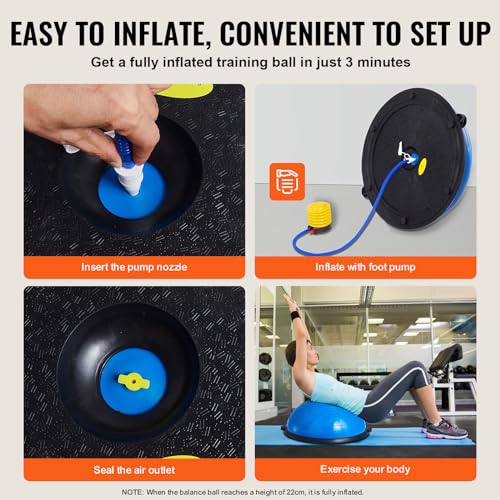 EASY TO INFLATE, CONVENIENT TO SET UP

Get a fully inflated training ball in just 3 minutes

Insert the pump nozzle

Inflate with foot pump

Seal the air outlet

Exercise your body

NOTE: When the balance ball reaches a height of 22cm, it is fully inflated.