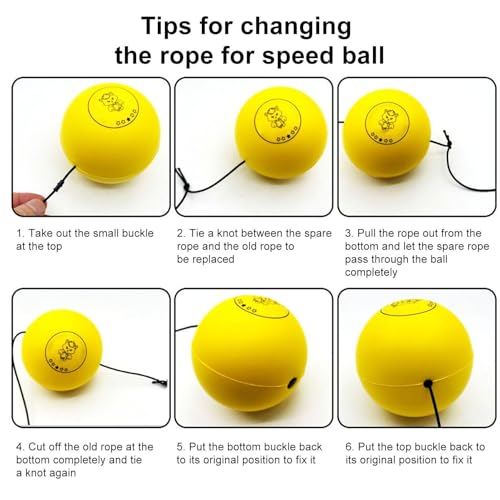 Tips for changing the rope for speed ball

1. Take out the small buckle at the top

2. Tie a knot between the spare rope and the old rope to be replaced

3. Pull the rope out from the bottom and let the spare rope pass through the ball completely

4. Cut off the old rope at the bottom completely and tie a knot again

5. Put the bottom buckle back to its original position to fix it

6. Put the top buckle back to its original position to fix it