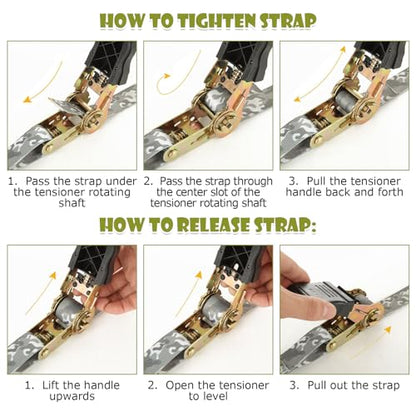 HOW TO TIGHTEN STRAP

1. Pass the strap under the tensioner rotating shaft

2. Pass the strap through the center slot of the tensioner rotating shaft

3. Pull the tensioner handle back and forth

HOW TO RELEASE STRAP:

1. Lift the handle upwards

2. Open the tensioner to level

3. Pull out the strap