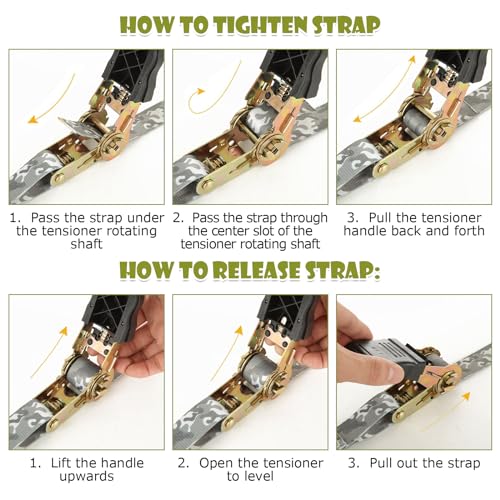 HOW TO TIGHTEN STRAP

1. Pass the strap under the tensioner rotating shaft

2. Pass the strap through the center slot of the tensioner rotating shaft

3. Pull the tensioner handle back and forth

HOW TO RELEASE STRAP:

1. Lift the handle upwards

2. Open the tensioner to level

3. Pull out the strap