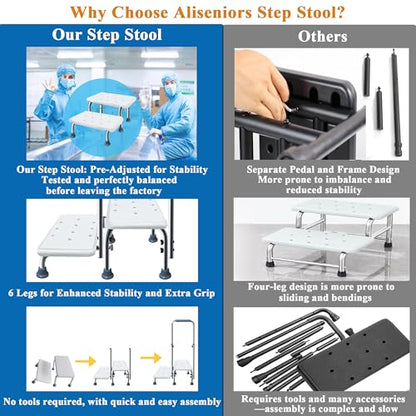 Why Choose Aliseniors Step Stool?

Our Step Stool

Our Step Stool: Pre-Adjusted for Stability Tested and perfectly balanced before leaving the factory

6 Legs for Enhanced Stability and Extra Grip

No tools required, with quick and easy assembly

Others

Separate Pedal and Frame Design More prone to imbalance and reduced stability

Four-leg design is more prone to sliding and bendings

Requires tools and many accessories —assembly is complex and slow