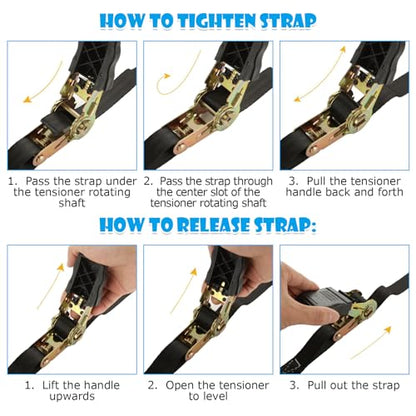 HOW TO TIGHTEN STRAP

1. Pass the strap under the tensioner rotating shaft

2. Pass the strap through the center slot of the tensioner rotating shaft

3. Pull the tensioner handle back and forth

HOW TO RELEASE STRAP:

1. Lift the handle upwards

2. Open the tensioner to level

3. Pull out the strap