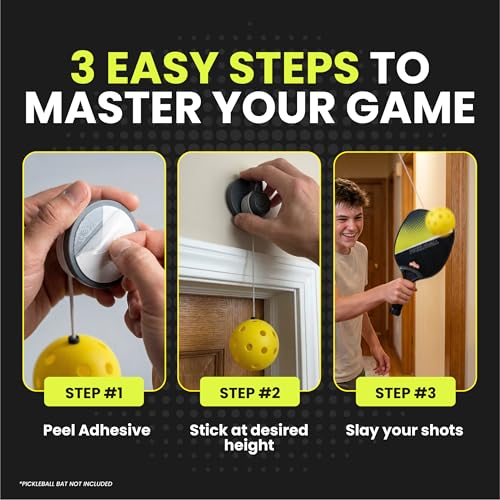 3 EASY STEPS TO MASTER YOUR GAME

STEP #1

Peel Adhesive

STEP #2

Stick at desired height

STEP #3

Slay your shots

*PICKLEBALL BAT NOT INCLUDED